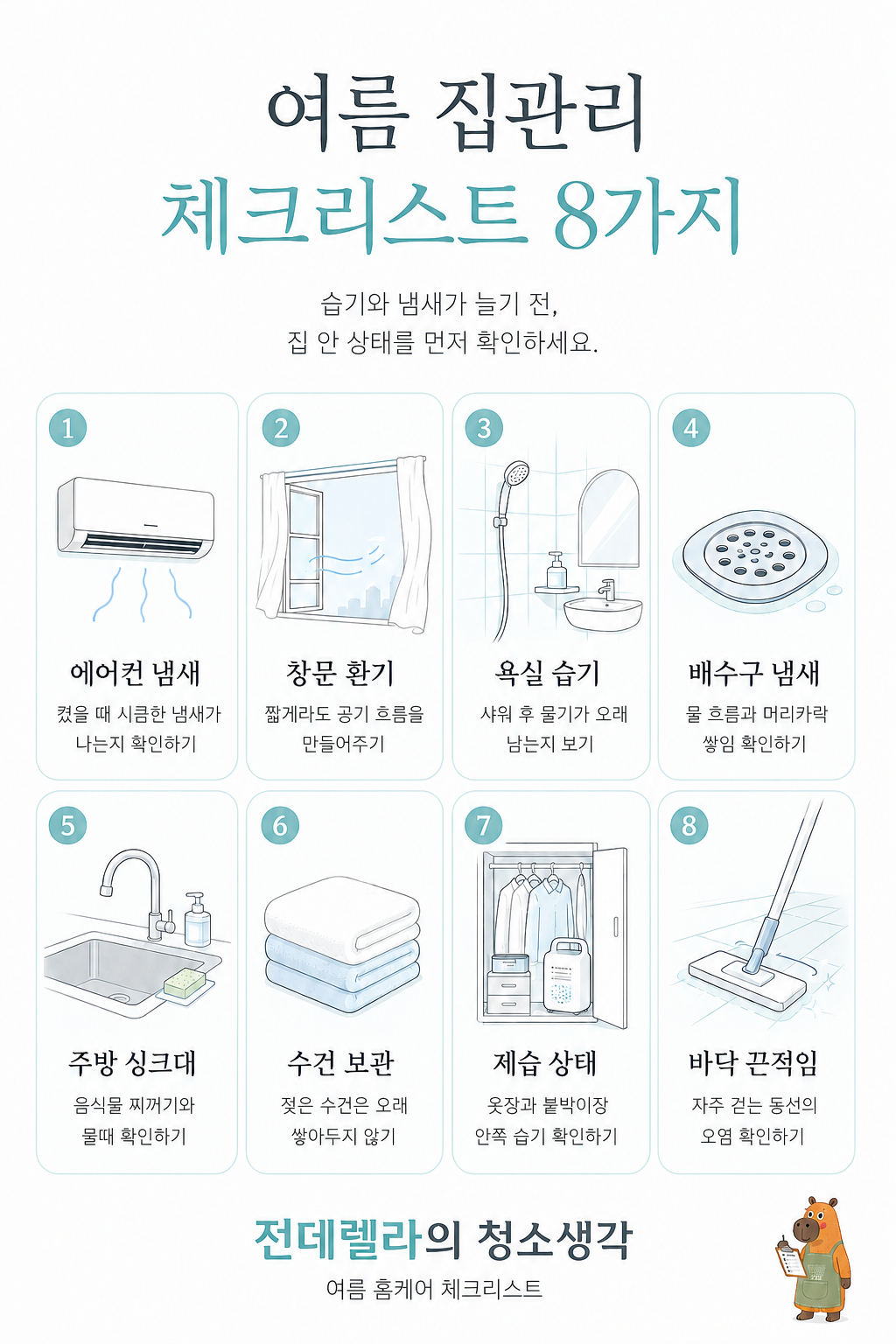 여름 집관리
체크리스트 8가지

습기와 냄새가 늘기 전,
집 안 상태를 먼저 확인하세요.

1
에어컨 냄새
켰을 때 시큼한 냄새가 나는지 확인하기

2
창문 환기
짧게라도 공기 흐름을 만들어주기

3
욕실 습기
샤워 후 물기가 오래 남는지 보기

4
배수구 냄새
물 흐름과 머리카락 쌓임 확인하기

5
주방 싱크대
음식물 찌꺼기와 물때 확인하기

6
수건 보관
젖은 수건은 오래 쌓아두지 않기

7
제습 상태
옷장과 붙박이장 안쪽 습기 확인하기

8
바닥 끈적임
자주 걷는 동선의 오염 확인하기

전데렐라의 청소생각
여름 홈케어 체크리스트